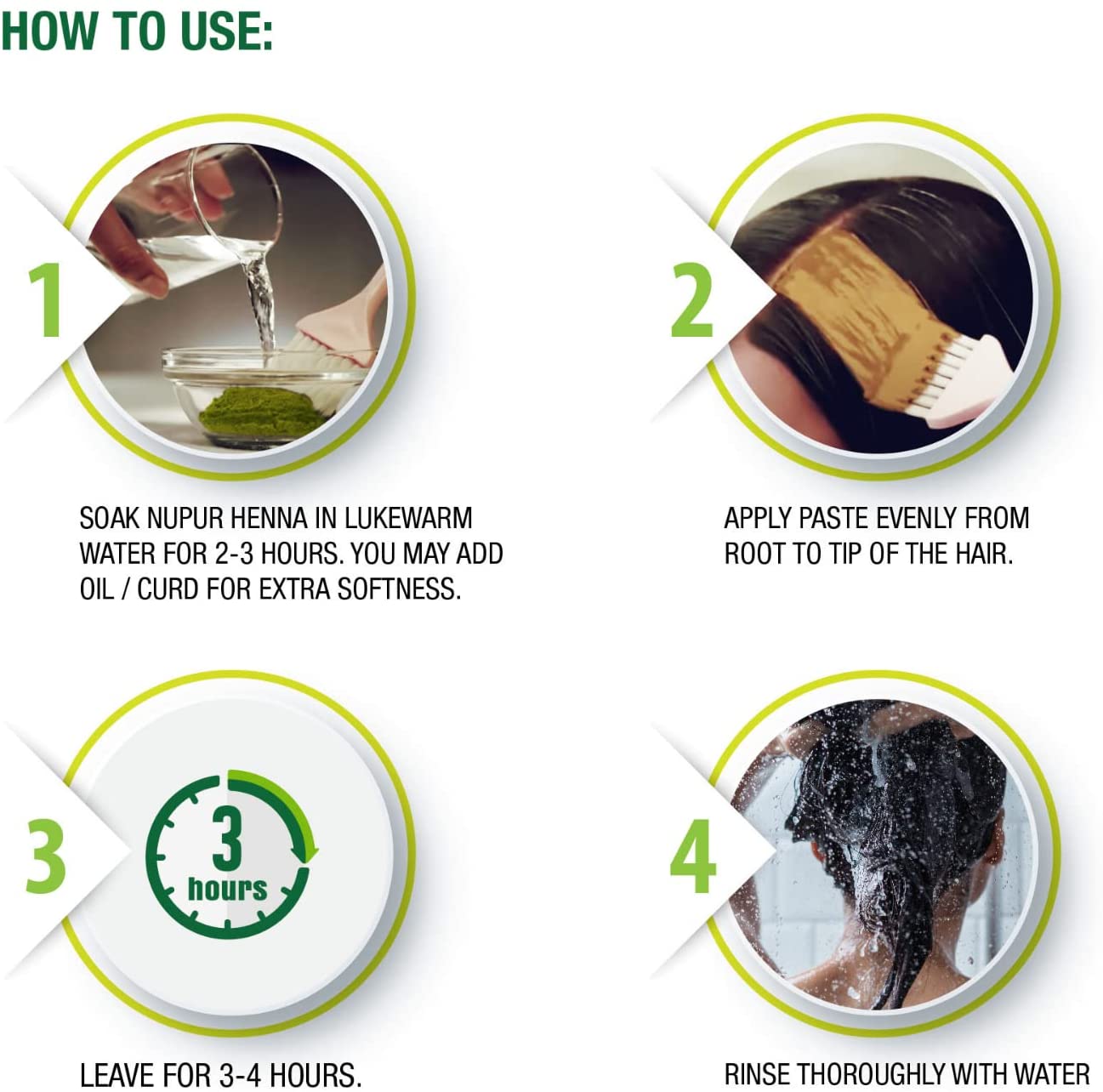 HOW TO USE:

1

SOAK NUPUR HENNA IN LUKEWARM WATER FOR 2-3 HOURS. YOU MAY ADD OIL / CURD FOR EXTRA SOFTNESS.

2

APPLY PASTE EVENLY FROM ROOT TO TIP OF THE HAIR.

3

3 hours

LEAVE FOR 3-4 HOURS.

4

RINSE THOROUGHLY WITH WATER